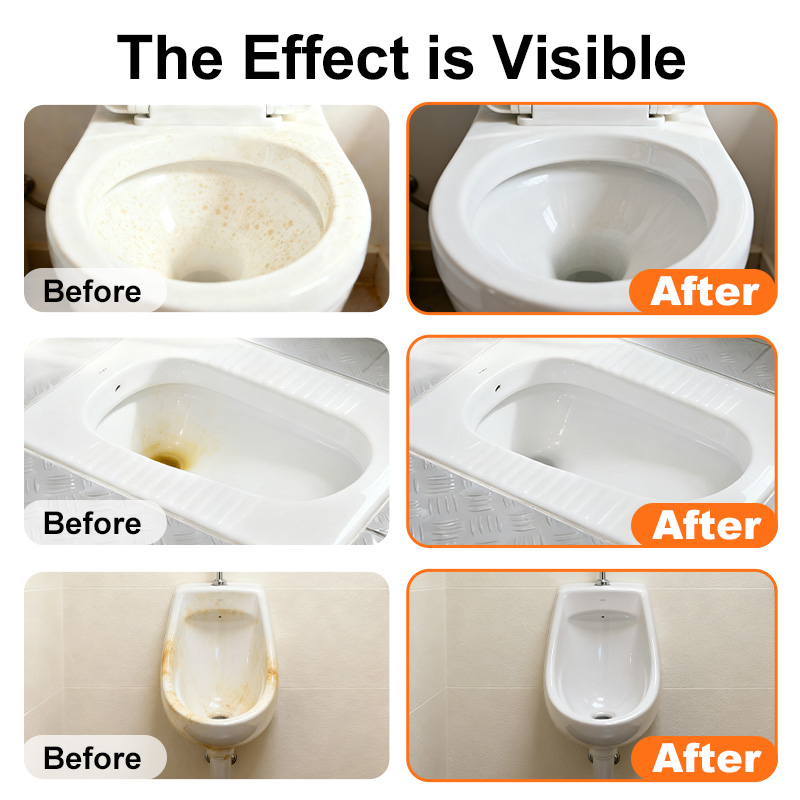 The Effect is Visible

Before

After

Before

After

Before

After